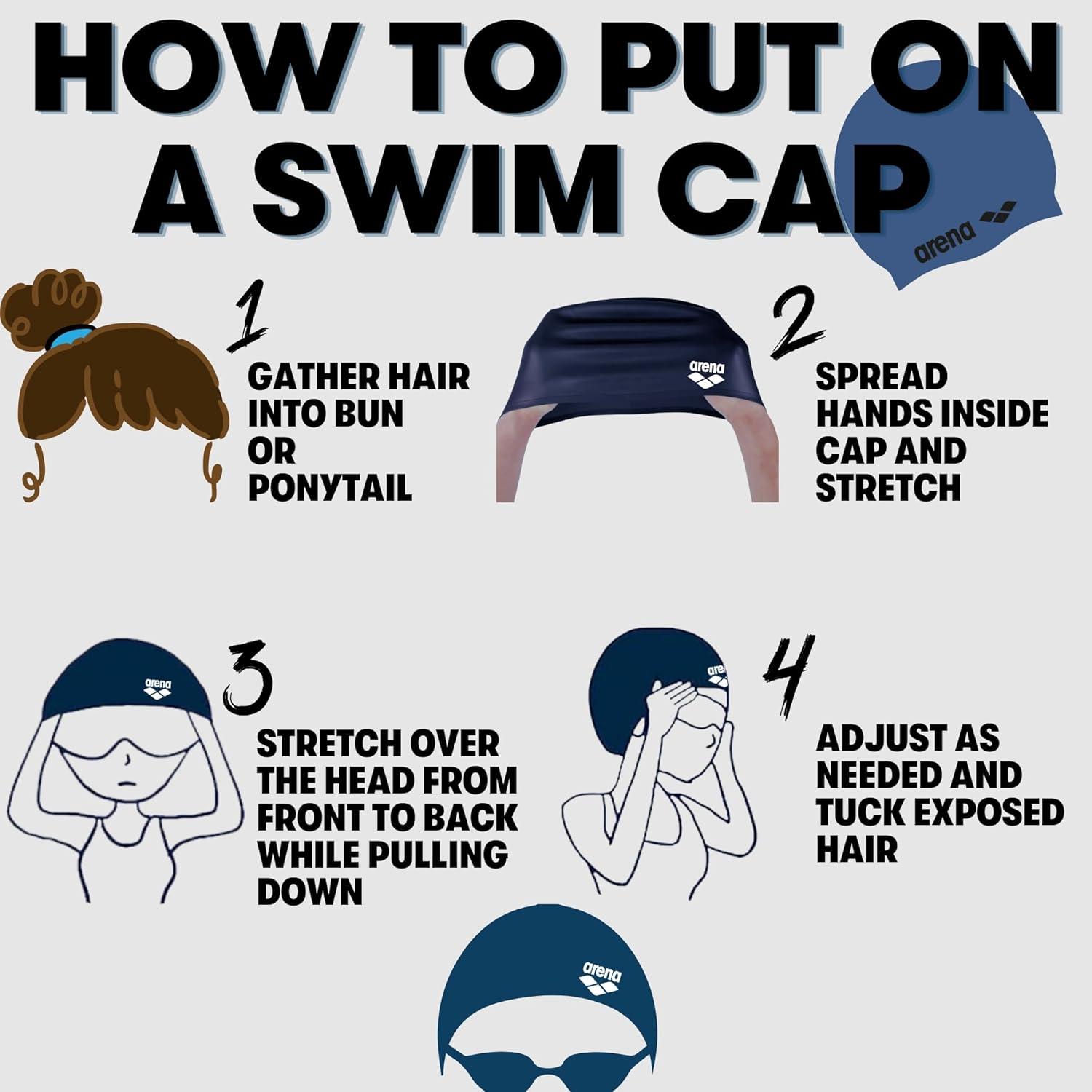 HOW TO PUT ON A SWIM CAP

arena

1
GATHER HAIR INTO BUN OR PONYTAIL

arena

2
SPREAD HANDS INSIDE CAP AND STRETCH

arena

3
STRETCH OVER THE HEAD FROM FRONT TO BACK WHILE PULLING DOWN

are

4
ADJUST AS NEEDED AND TUCK EXPOSED HAIR

arena